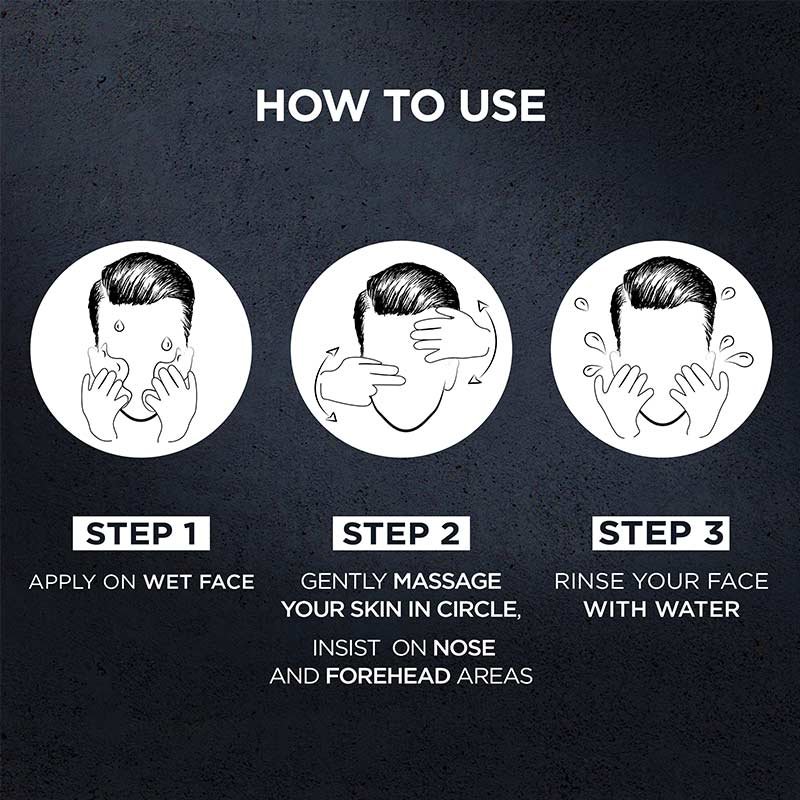 HOW TO USE

STEP 1

APPLY ON WET FACE

STEP 2

GENTLY MASSAGE YOUR SKIN IN CIRCLE,

INSIST ON NOSE AND FOREHEAD AREAS

STEP 3

RINSE YOUR FACE WITH WATER